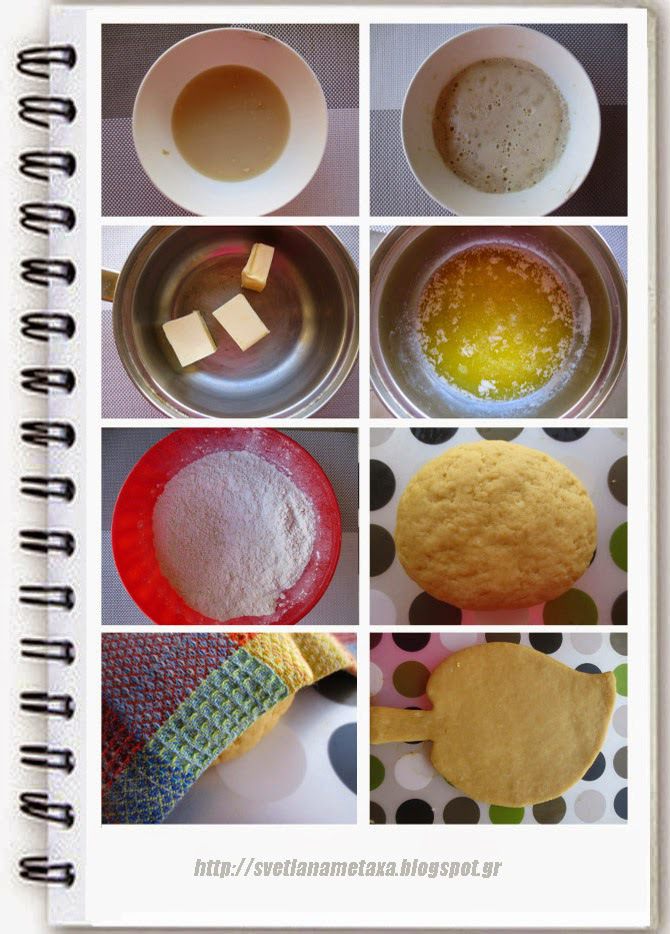 http://svetlanametaxa.blogspot.gr